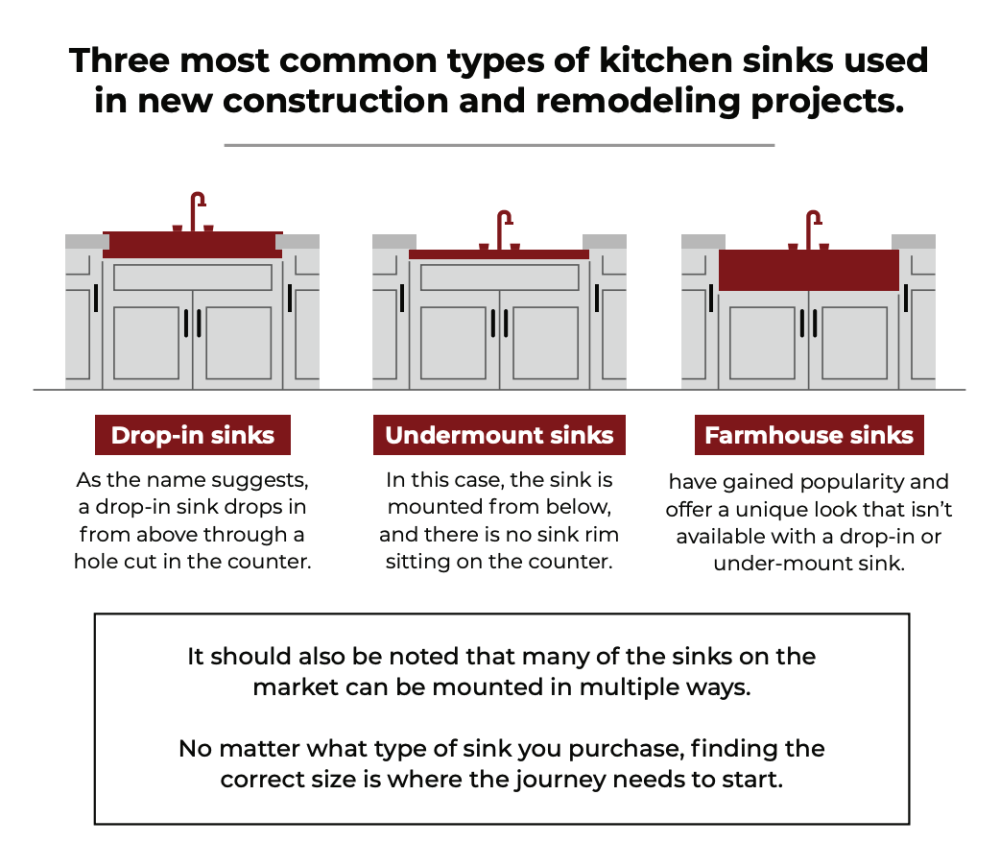 Three most common types of kitchen sinks used in new construction and remodeling projects.

Drop-in sinks

As the name suggests, a drop-in sink drops in from above through a hole cut in the counter.

Undermount sinks

In this case, the sink is mounted from below, and there is no sink rim sitting on the counter.

Farmhouse sinks

have gained popularity and offer a unique look that isn't available with a drop-in or under-mount sink.

It should also be noted that many of the sinks on the market can be mounted in multiple ways.

No matter what type of sink you purchase, finding the correct size is where the journey needs to start.