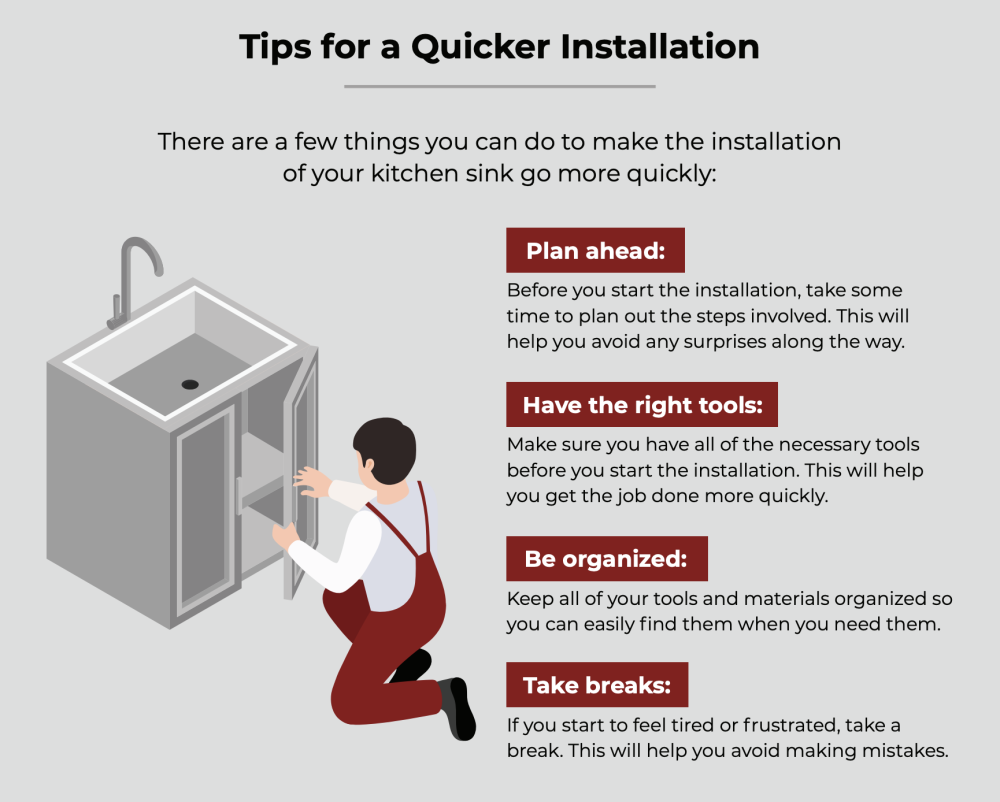 Tips for a Quicker Installation

There are a few things you can do to make the installation of your kitchen sink go more quickly:

Plan ahead:

Before you start the installation, take some time to plan out the steps involved. This will help you avoid any surprises along the way.

Have the right tools:

Make sure you have all of the necessary tools before you start the installation. This will help you get the job done more quickly.

Be organized:

Keep all of your tools and materials organized so you can easily find them when you need them.

Take breaks:

If you start to feel tired or frustrated, take a break. This will help you avoid making mistakes.