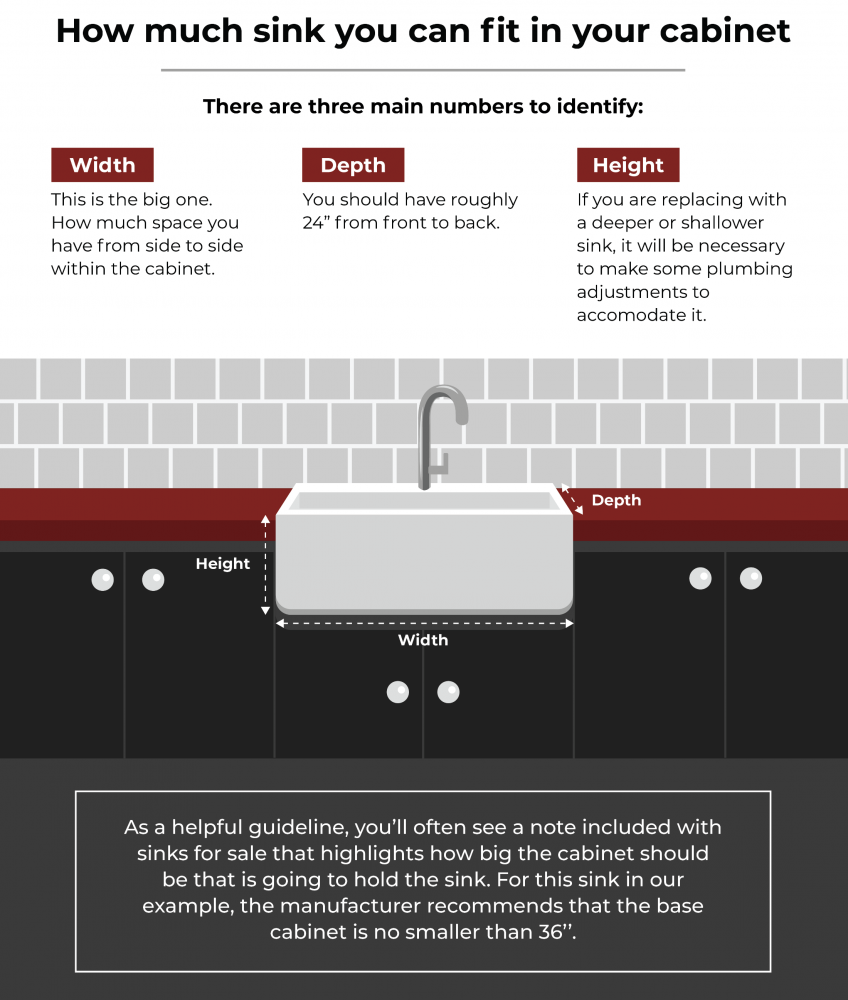 How much sink you can fit in your cabinet

There are three main numbers to identify:

Width

This is the big one. How much space you have from side to side within the cabinet.

Depth

You should have roughly 24” from front to back.

Height

If you are replacing with a deeper or shallower sink, it will be necessary to make some plumbing adjustments to accomodate it.

Depth

Height

Width

As a helpful guideline, you’ll often see a note included with sinks for sale that highlights how big the cabinet should be that is going to hold the sink. For this sink in our example, the manufacturer recommends that the base cabinet is no smaller than 36’’.